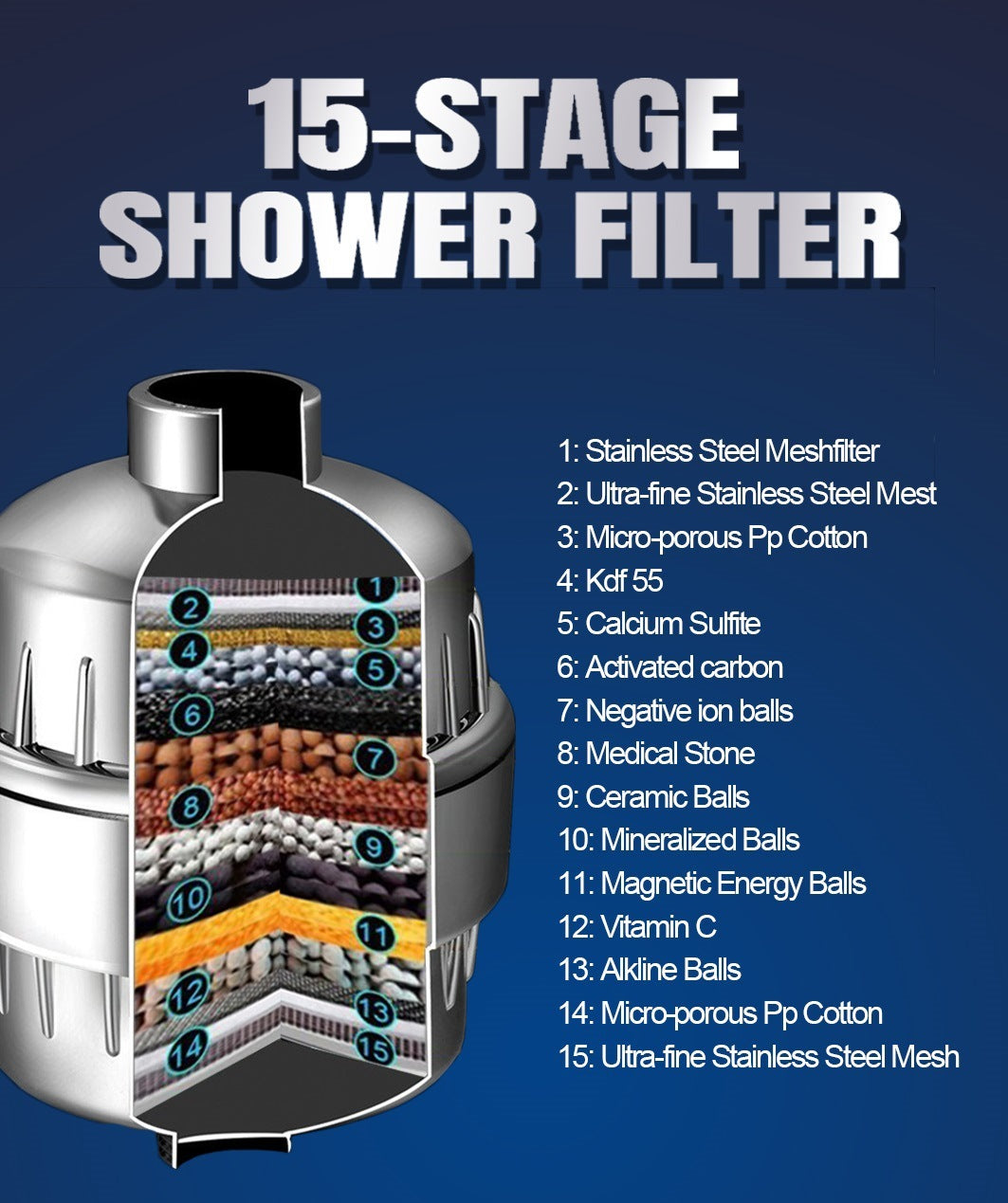 15-STAGE
SHOWER FILTER

1
2
3
4
5
6
7
8
9
10
11
12
13
14
15

1: Stainless Steel Meshfilter
2: Ultra-fine Stainless Steel Mest
3: Micro-porous Pp Cotton
4: Kdf 55
5: Calcium Sulfite
6: Activated carbon
7: Negative ion balls
8: Medical Stone
9: Ceramic Balls
10: Mineralized Balls
11: Magnetic Energy Balls
12: Vitamin C
13: Alkline Balls
14: Micro-porous Pp Cotton
15: Ultra-fine Stainless Steel Mesh